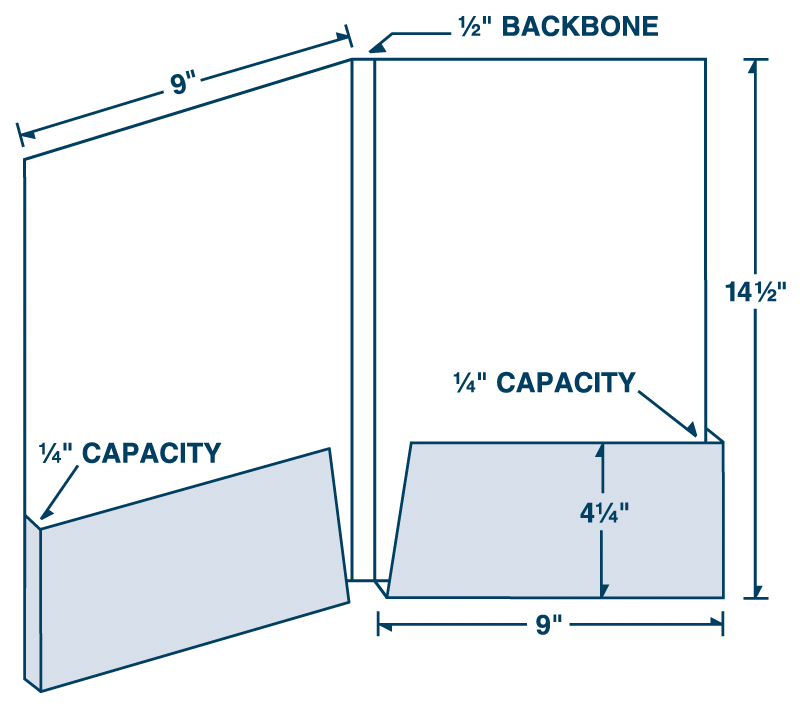 9"

½" BACKBONE

14½"

¼" CAPACITY

¼" CAPACITY

4¼"

9"